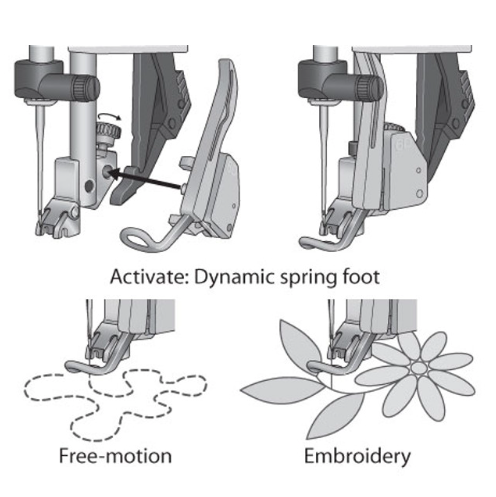 Activate: Dynamic spring foot

Free-motion

Embroidery