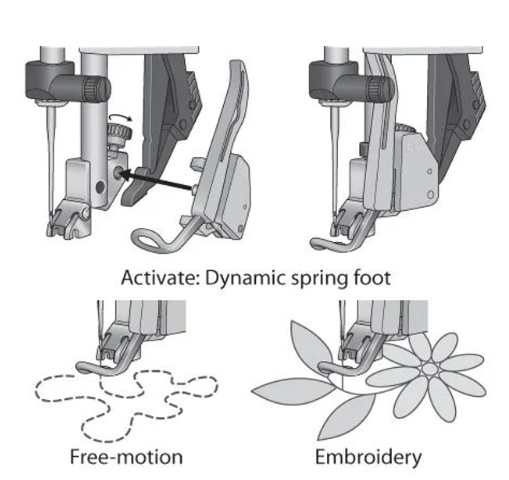 Activate: Dynamic spring foot

Free-motion

Embroidery